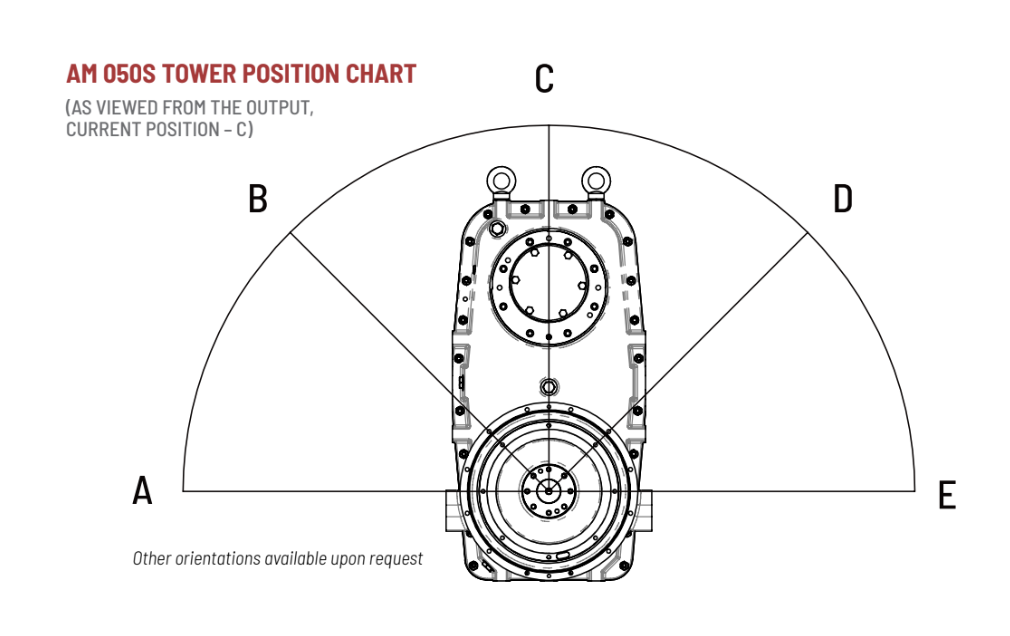 AM 050S TOWER POSITION CHART

(AS VIEWED FROM THE OUTPUT, CURRENT POSITION – C)

C

B

D

A

E

Other orientations available upon request